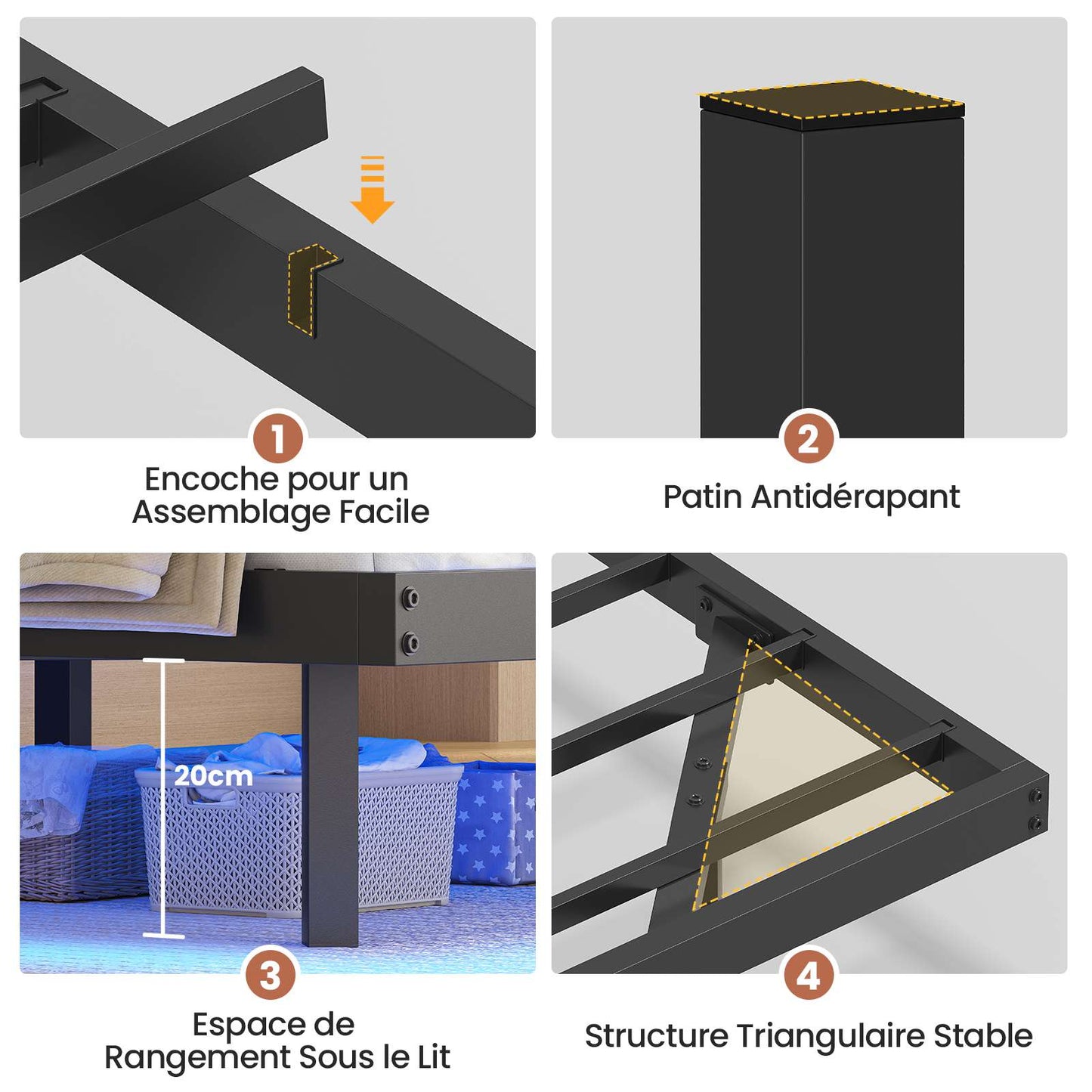 1
Encoche pour un Assemblage Facile

2
Patin Antidérapant

20cm
3
Espace de Rangement Sous le Lit

4
Structure Triangulaire Stable