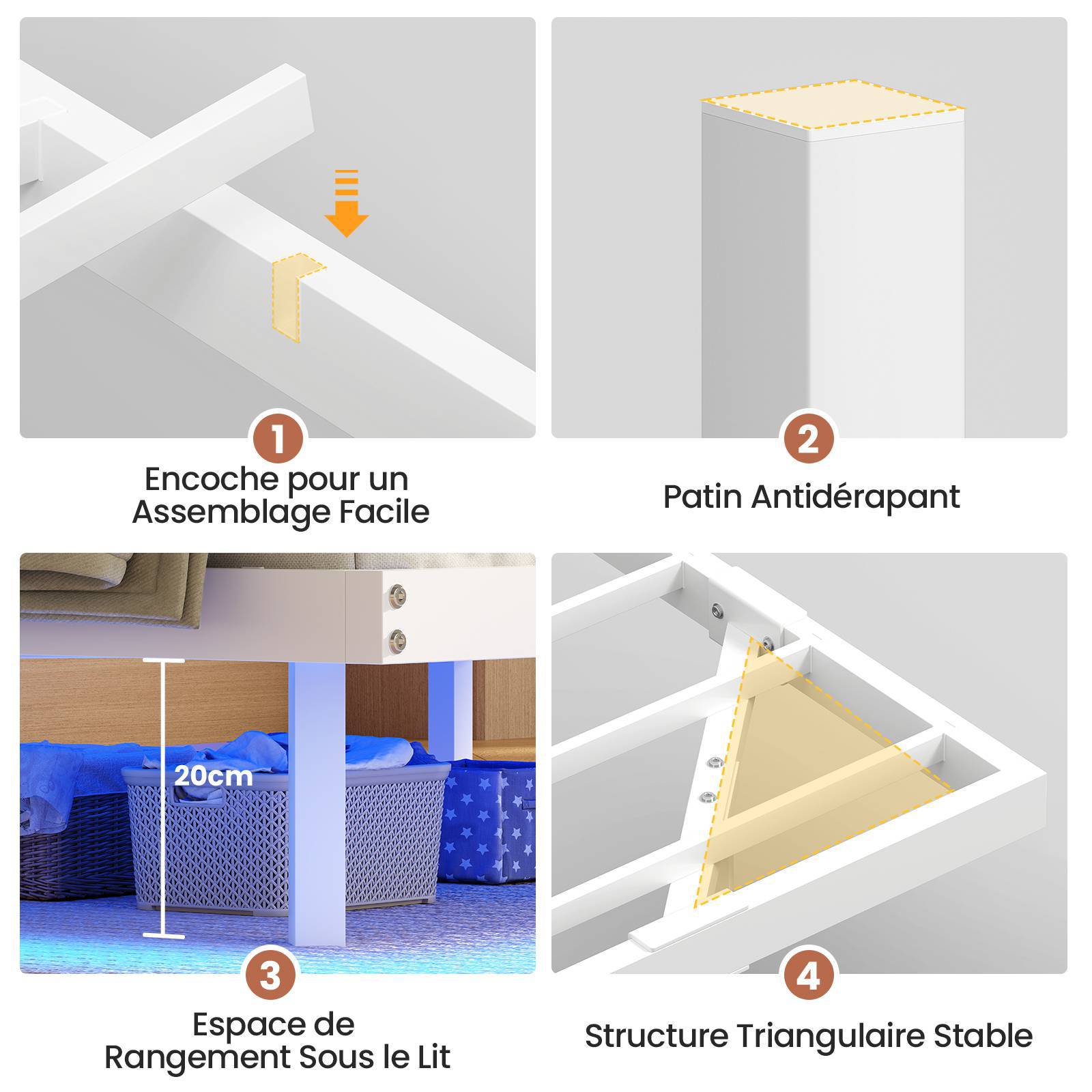 1

Encoche pour un Assemblage Facile

2

Patin Antidérapant

20cm

3

Espace de Rangement Sous le Lit

4

Structure Triangulaire Stable