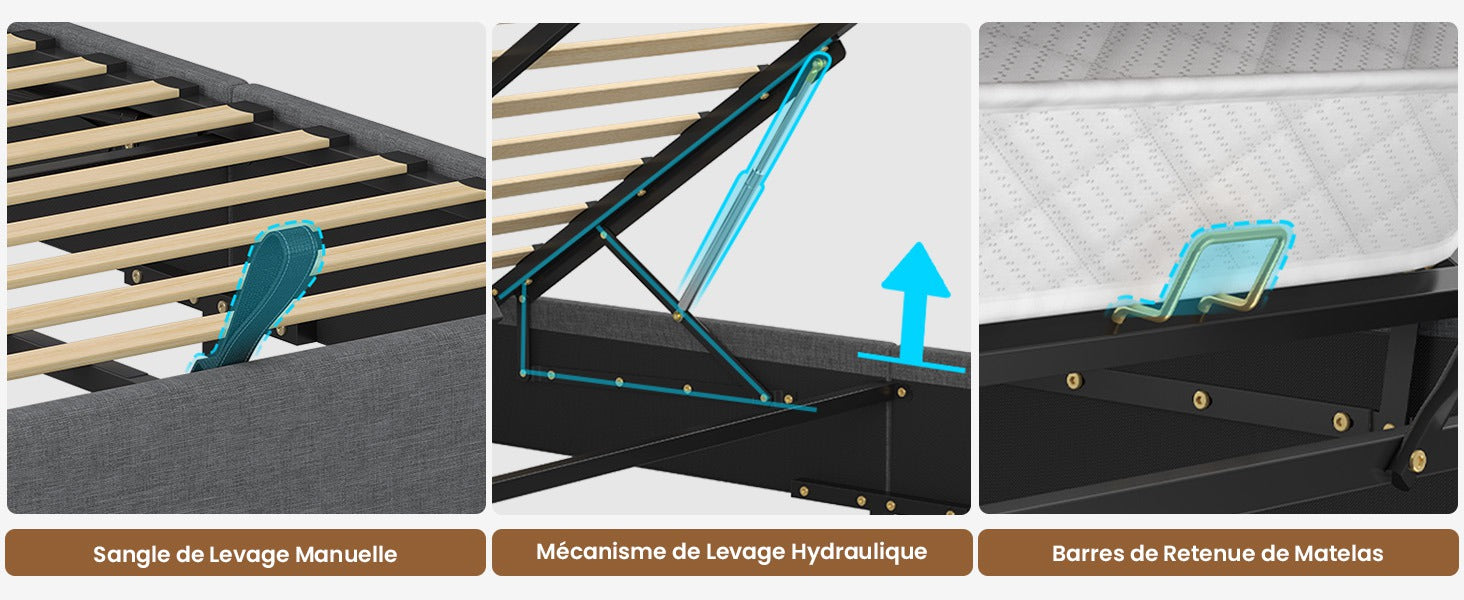 Sangle de Levage Manuelle

Mécanisme de Levage Hydraulique

Barres de Retenue de Matelas